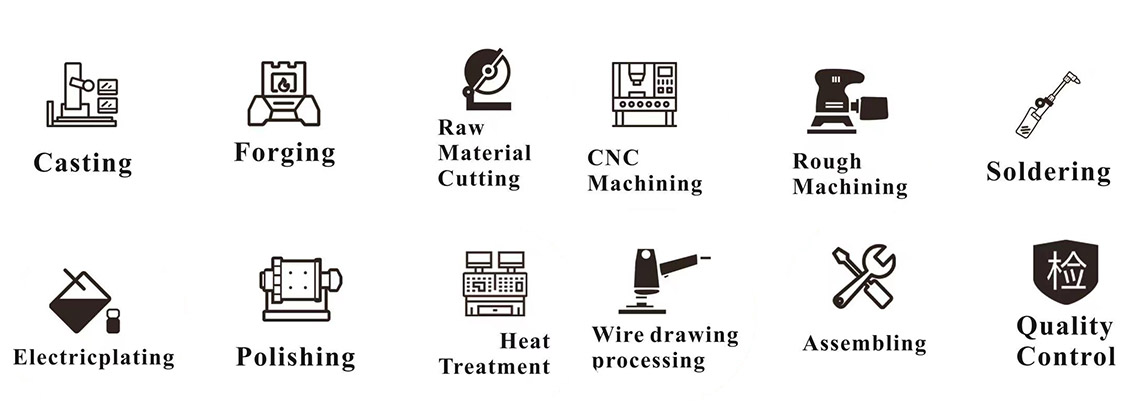 Casting

Forging

Raw Material Cutting

CNC Machining

Rough Machining

Soldering

Electricplating

Polishing

Heat Treatment

Wire drawing processing

Assembling

检

Quality Control